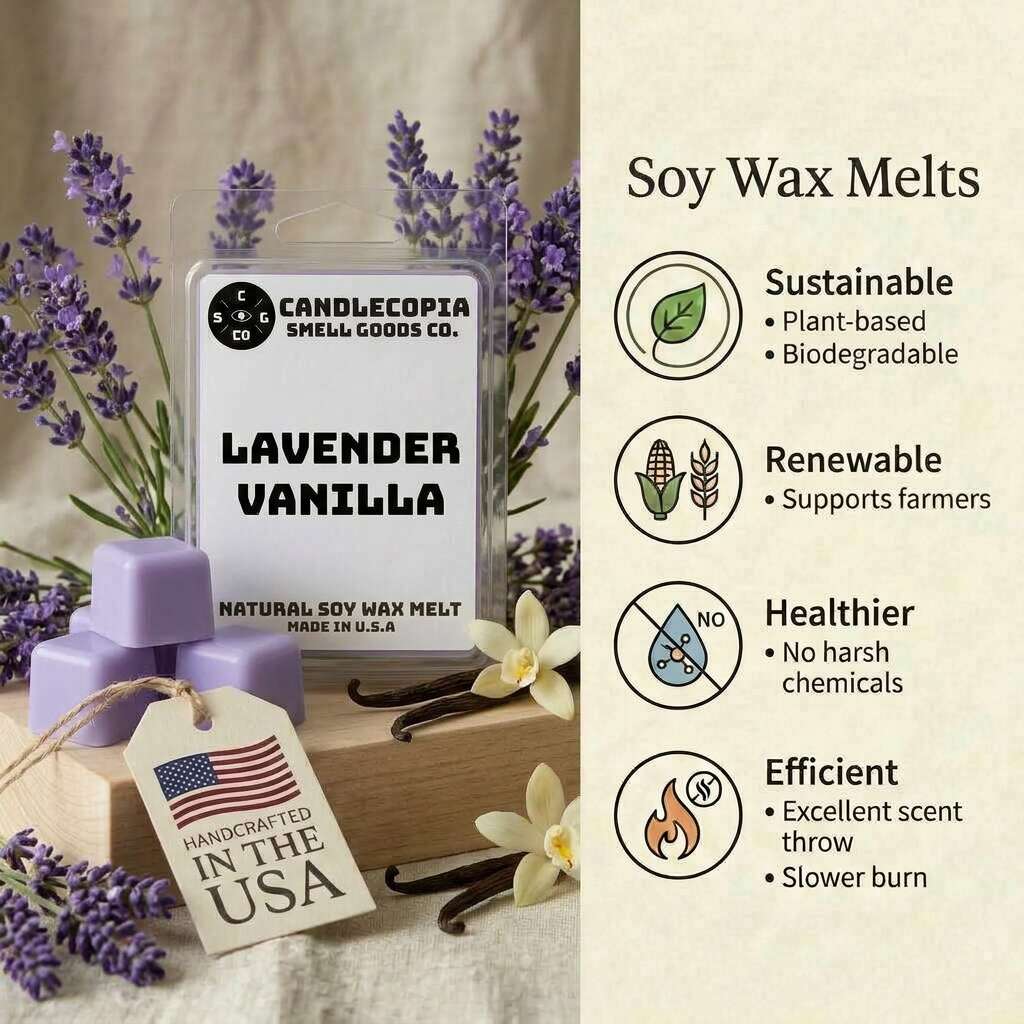 C
S G
CO
CANDLECOPIA
SMELL GOODS CO.

LAVENDER VANILLA

NATURAL SOY WAX MELT
MADE IN U.S.A

HANDCRAFTED
IN THE
USA

Soy Wax Melts

Sustainable
• Plant-based
• Biodegradable

Renewable
• Supports farmers

NO

Healthier
• No harsh chemicals

Efficient
• Excellent scent throw
• Slower burn