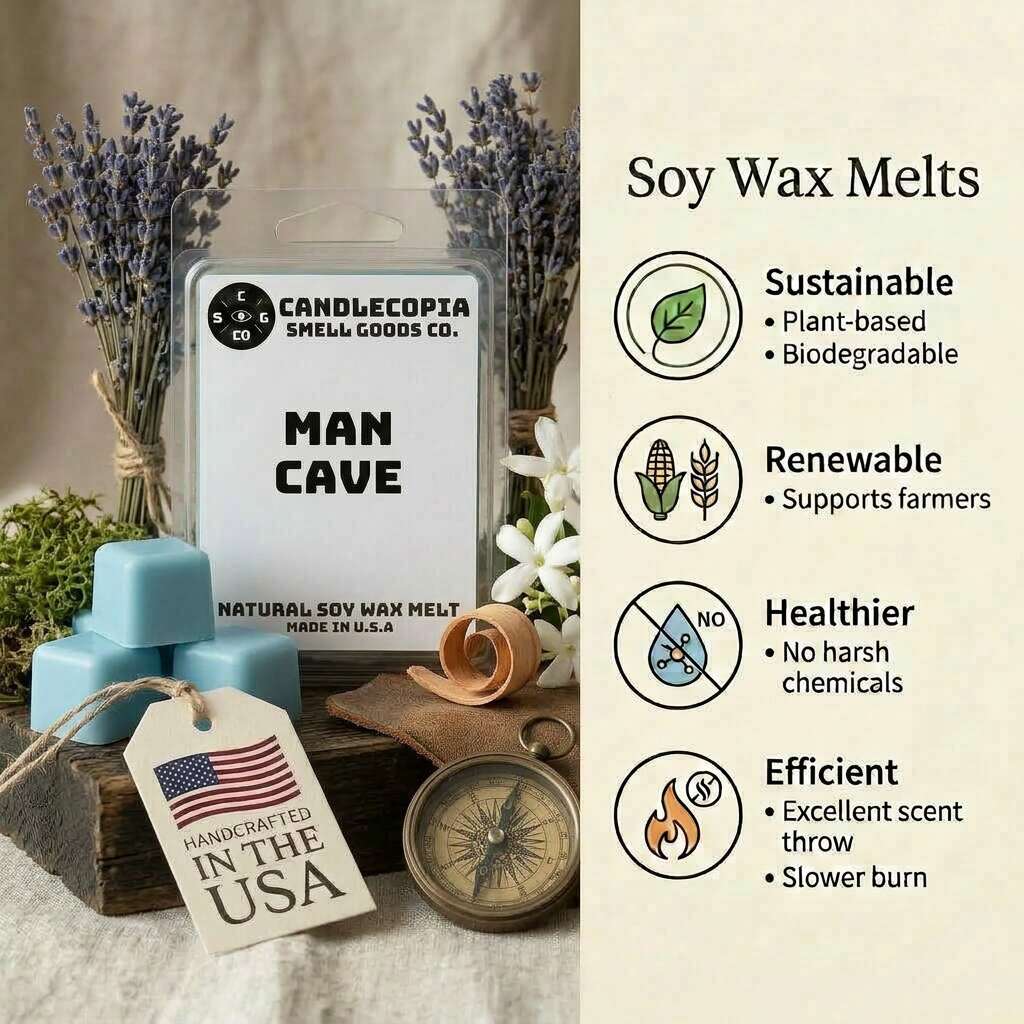 C S G CO
CANDLECOPIA SMELL GOODS CO.

MAN CAVE

NATURAL SOY WAX MELT
MADE IN U.S.A

HANDCRAFTED IN THE USA

Soy Wax Melts

Sustainable
• Plant-based
• Biodegradable

Renewable
• Supports farmers

NO

Healthier
• No harsh chemicals

Efficient
• Excellent scent throw
• Slower burn