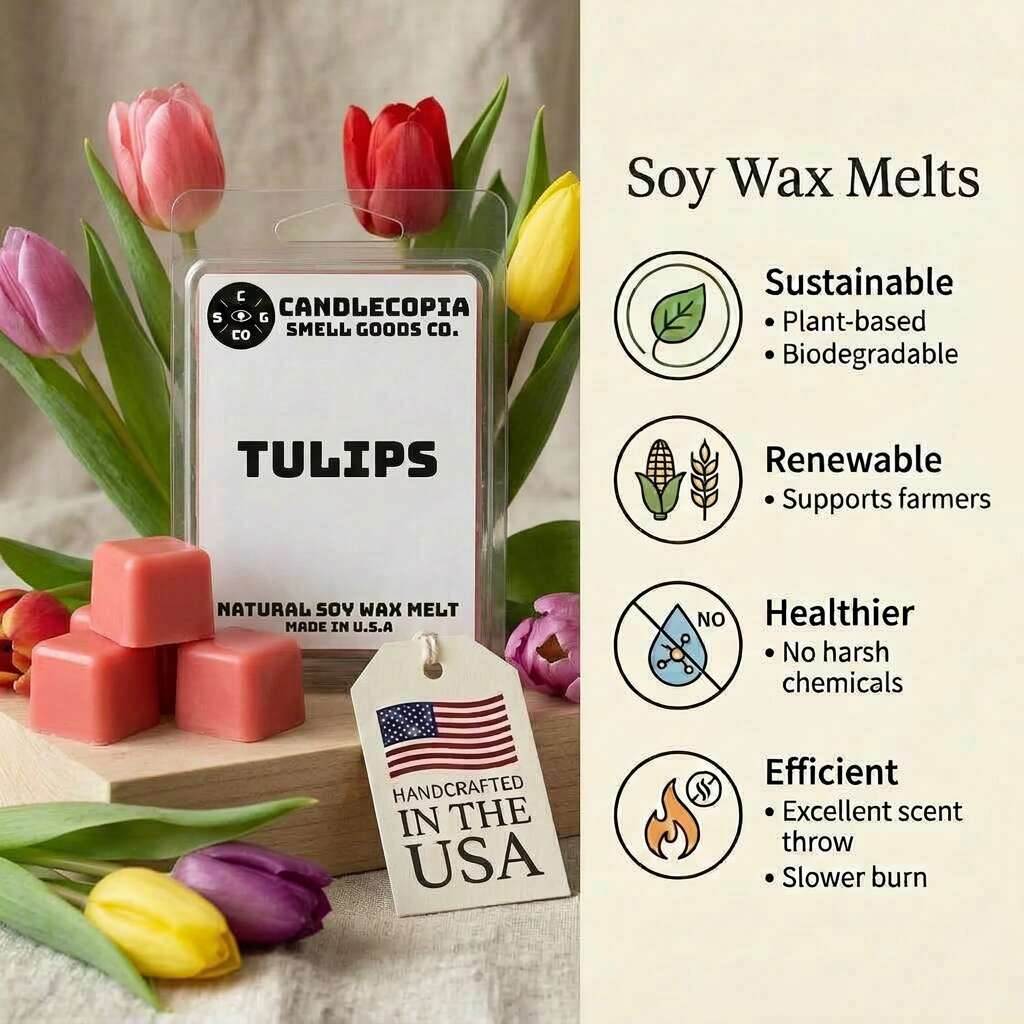 C
S G
CO
CANDLECOPIA
SMELL GOODS CO.

TULIPS

NATURAL SOY WAX MELT
MADE IN U.S.A

HANDCRAFTED
IN THE
USA

Soy Wax Melts

Sustainable
• Plant-based
• Biodegradable

Renewable
• Supports farmers

NO
Healthier
• No harsh chemicals

Efficient
• Excellent scent throw
• Slower burn