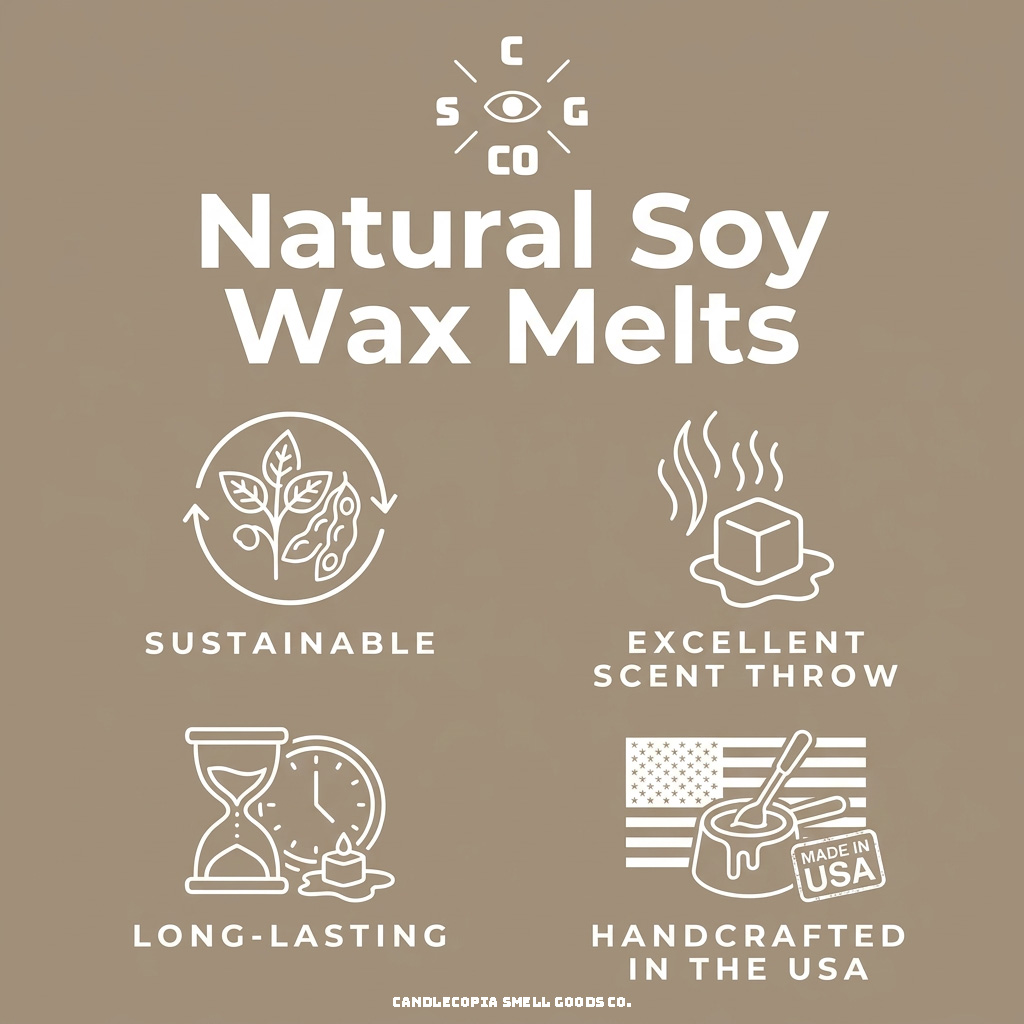 C
S G
CO

Natural Soy Wax Melts

SUSTAINABLE

EXCELLENT SCENT THROW

LONG-LASTING

MADE IN USA

HANDCRAFTED IN THE USA

CANDLECOPIA SMELL GOODS CO.