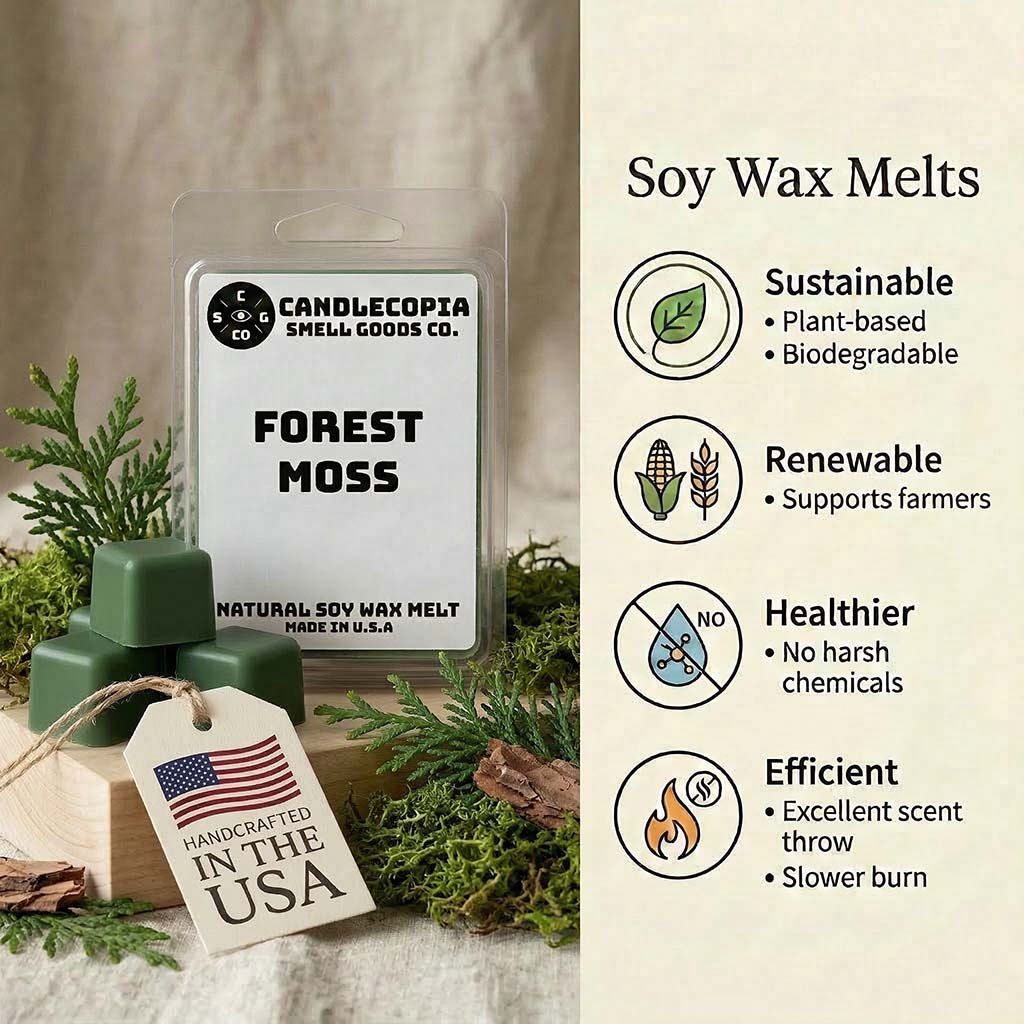 C
S G
CO
CANDLECOPIA
SMELL GOODS CO.

FOREST MOSS

NATURAL SOY WAX MELT
MADE IN U.S.A

HANDCRAFTED
IN THE
USA

Soy Wax Melts

Sustainable
• Plant-based
• Biodegradable

Renewable
• Supports farmers

NO

Healthier
• No harsh chemicals

Efficient
• Excellent scent throw
• Slower burn