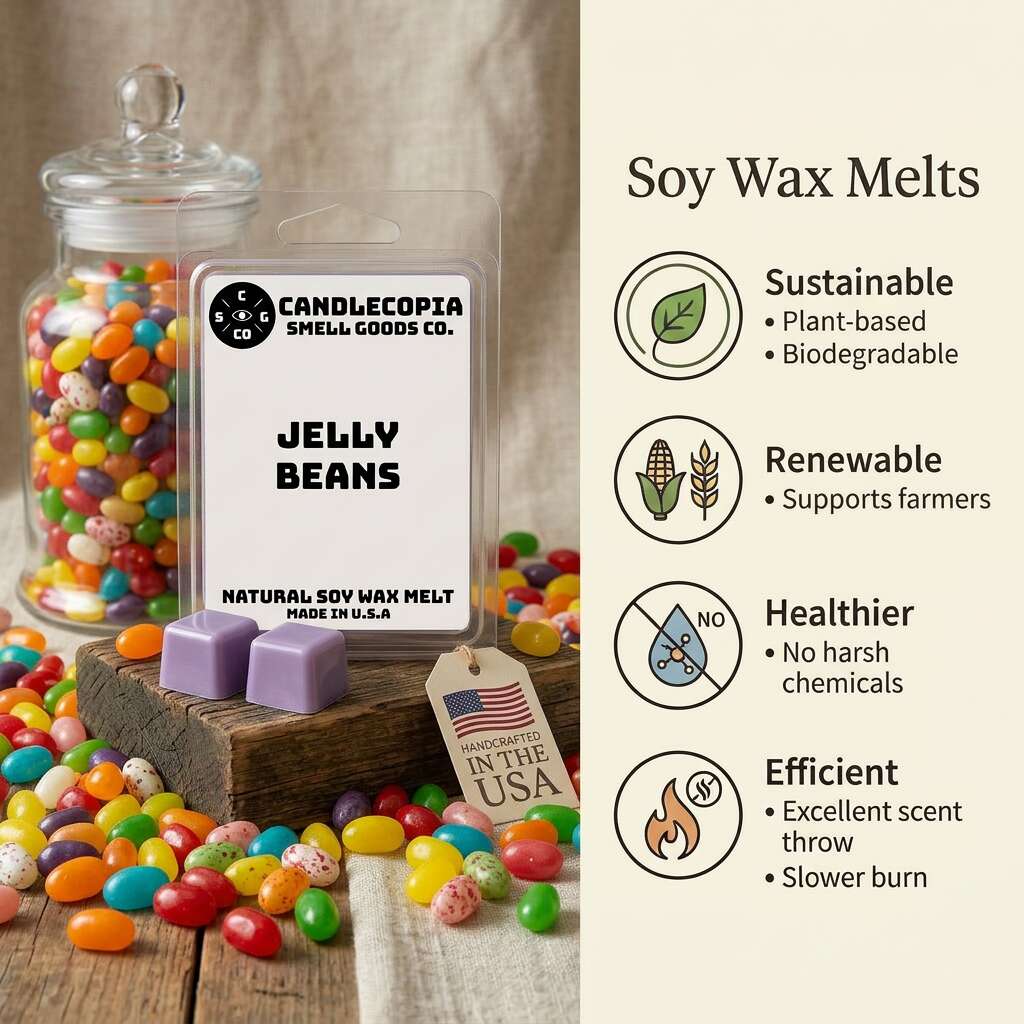 C S G CO
CANDLECOPIA
SMELL GOODS CO.

JELLY BEANS

NATURAL SOY WAX MELT
MADE IN U.S.A

HANDCRAFTED IN THE USA

Soy Wax Melts

Sustainable
• Plant-based
• Biodegradable

Renewable
• Supports farmers

NO

Healthier
• No harsh chemicals

Efficient
• Excellent scent throw
• Slower burn