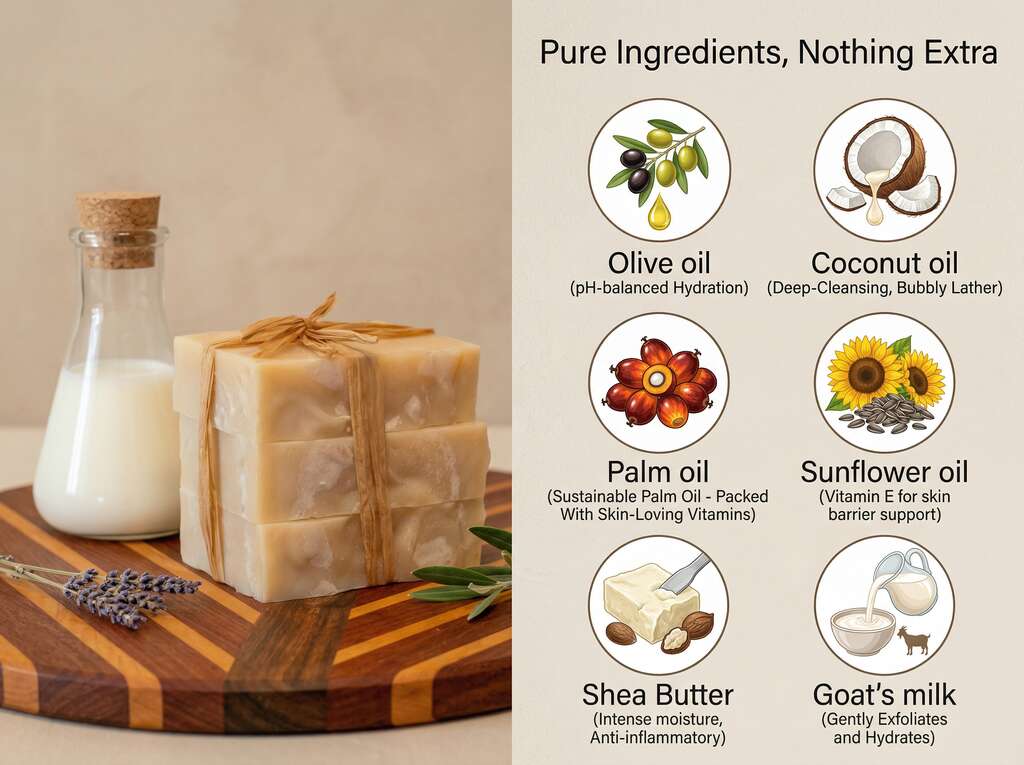 Pure Ingredients, Nothing Extra

Olive oil
(pH-balanced Hydration)

Coconut oil
(Deep-Cleansing, Bubbly Lather)

Palm oil
(Sustainable Palm Oil - Packed With Skin-Loving Vitamins)

Sunflower oil
(Vitamin E for skin barrier support)

Shea Butter
(Intense moisture, Anti-inflammatory)

Goat's milk
(Gently Exfoliates and Hydrates)